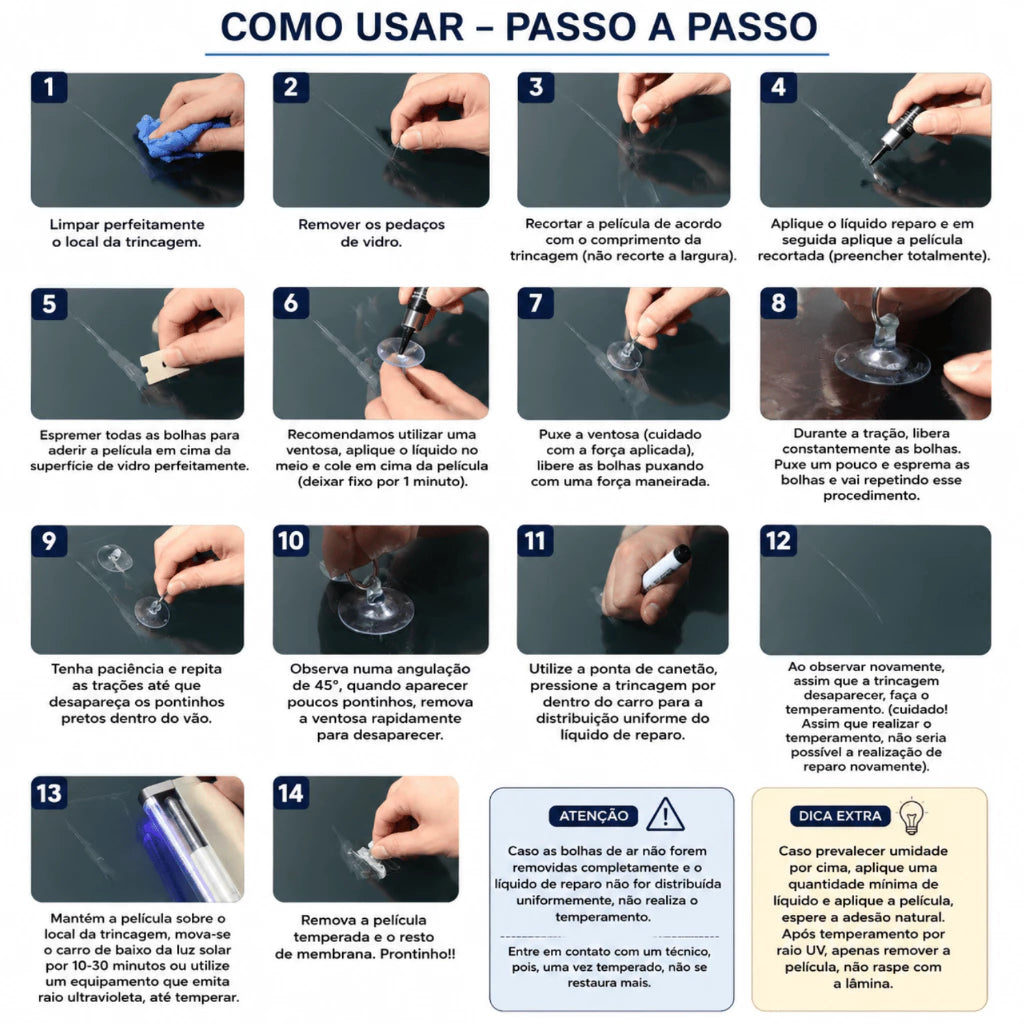 COMO USAR – PASSO A PASSO

1
Limpar perfeitamente o local da trincagem.

2
Remover os pedaços de vidro.

3
Recortar a película de acordo com o comprimento da trincagem (não recorte a largura).

4
Aplique o líquido reparo e em seguida aplique a película recortada (preencher totalmente).

5
Espremer todas as bolhas para aderir a película em cima da superfície de vidro perfeitamente.

6
Recomendamos utilizar uma ventosa, aplique o líquido no meio e cole em cima da película (deixar fixo por 1 minuto).

7
Puxe a ventosa (cuidado com a força aplicada), libere as bolhas puxando com uma força maneirada.

8
Durante a tração, libera constantemente as bolhas. Puxe um pouco e esprema as bolhas e vai repetindo esse procedimento.

9
Tenha paciência e repita as trações até que desapareça os pontinhos pretos dentro do vão.

10
Observa numa angulação de 45°, quando aparecer poucos pontinhos, remova a ventosa rapidamente para desaparecer.

11
Utilize a ponta de canetão, pressione a trincagem por dentro do carro para a distribuição uniforme do líquido de reparo.

12
Ao observar novamente, assim que a trincagem desaparecer, faça o temperamento. (cuidado! Assim que realizar o temperamento, não seria possível a realização de reparo novamente).

13
Mantém a película sobre o local da trincagem, mova-se o carro de baixo da luz solar por 10-30 minutos ou utilize um equipamento que emita raio ultravioleta, até temperar.

14
Remova a película temperada e o resto de membrana. Prontinho!!

ATENÇÃO
Caso as bolhas de ar não forem removidas completamente e o líquido de reparo não for distribuída uniformemente, não realiza o temperamento.
Entre em contato com um técnico, pois, uma vez temperado, não se restaura mais.

DICA EXTRA
Caso prevalecer umidade por cima, aplique uma quantidade mínima de líquido e aplique a película, espere a adesão natural. Após temperamento por raio UV, apenas remover a película, não raspe com a lâmina.