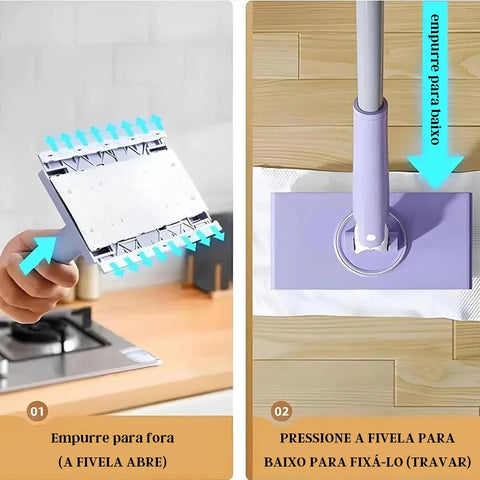 01

Empurre para fora

(A FIVELA ABRE)

empurre para baixo

02

PRESSIONE A FIVELA PARA BAIXO PARA FIXÁ-LO (TRAVAR)