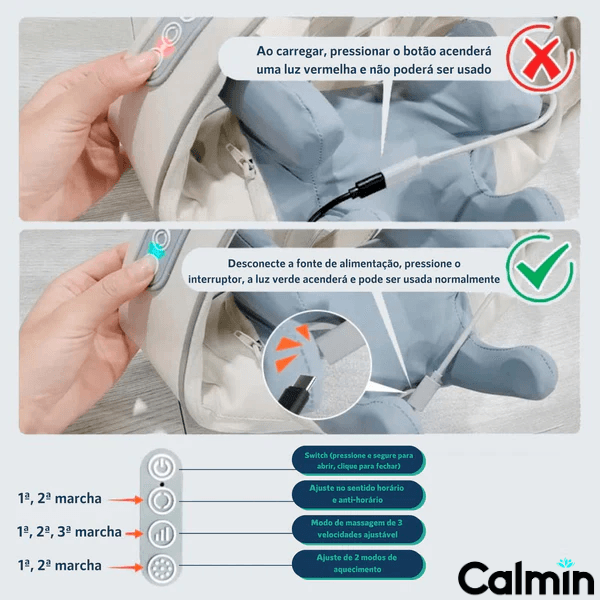 Ao carregar, pressionar o botão acenderá uma luz vermelha e não poderá ser usado

Desconecte a fonte de alimentação, pressione o interruptor, a luz verde acenderá e pode ser usada normalmente

Switch (pressione e segure para abrir, clique para fechar)

1ª, 2ª marcha

Ajuste no sentido horário e anti-horário

1ª, 2ª, 3ª marcha

Modo de massagem de 3 velocidades ajustável

1ª, 2ª marcha

Ajuste de 2 modos de aquecimento

Calmin